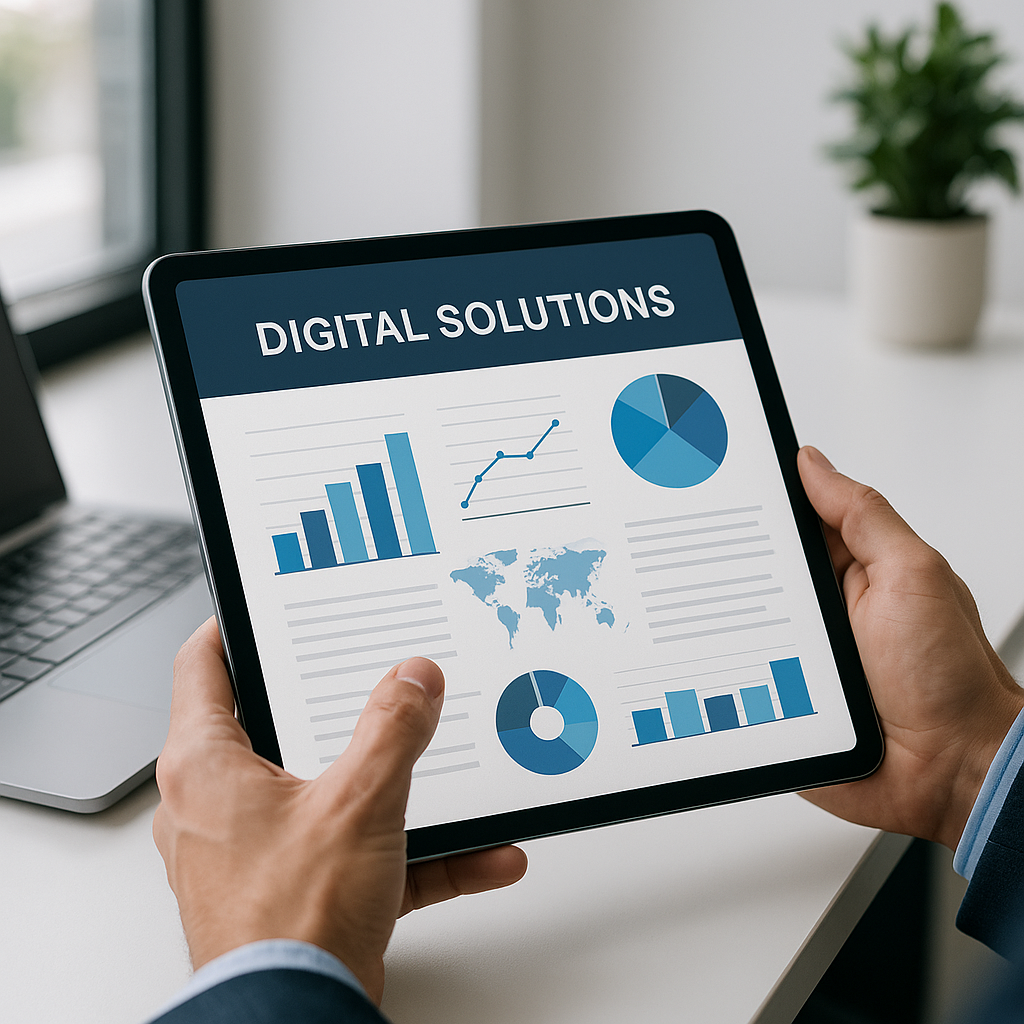 DIGITAL SOLUTIONS